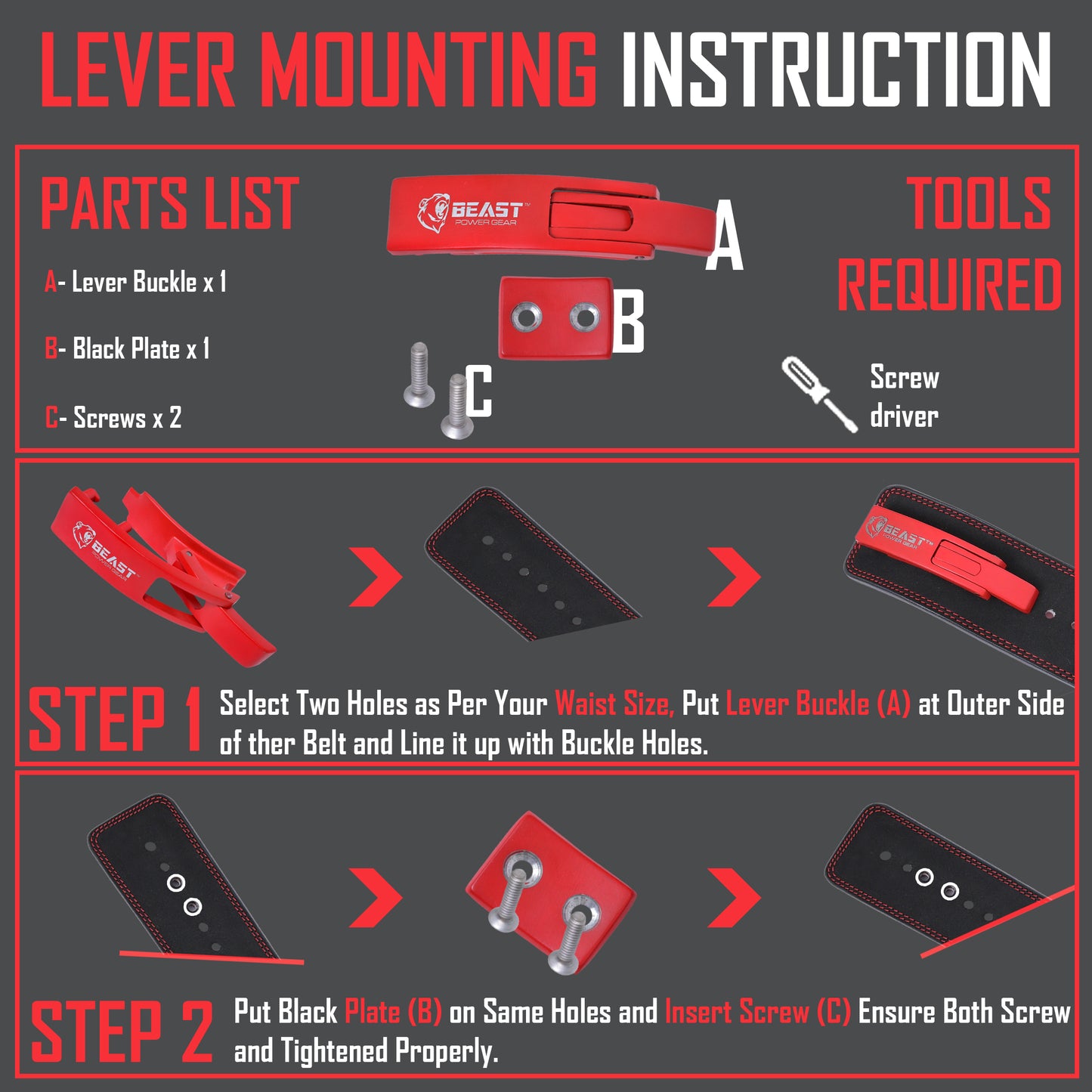 LEVER MOUNTING INSTRUCTION

PARTS LIST

A- Lever Buckle x 1

B- Black Plate x 1

C- Screws x 2

BEAST™ POWER GEAR

A

B

C

TOOLS REQUIRED

Screw driver

BEAST™ POWER GEAR

BEAST™ POWER GEAR

STEP 1 Select Two Holes as Per Your Waist Size, Put Lever Buckle (A) at Outer Side of ther Belt and Line it up with Buckle Holes.

STEP 2 Put Black Plate (B) on Same Holes and Insert Screw (C) Ensure Both Screw and Tightened Properly.